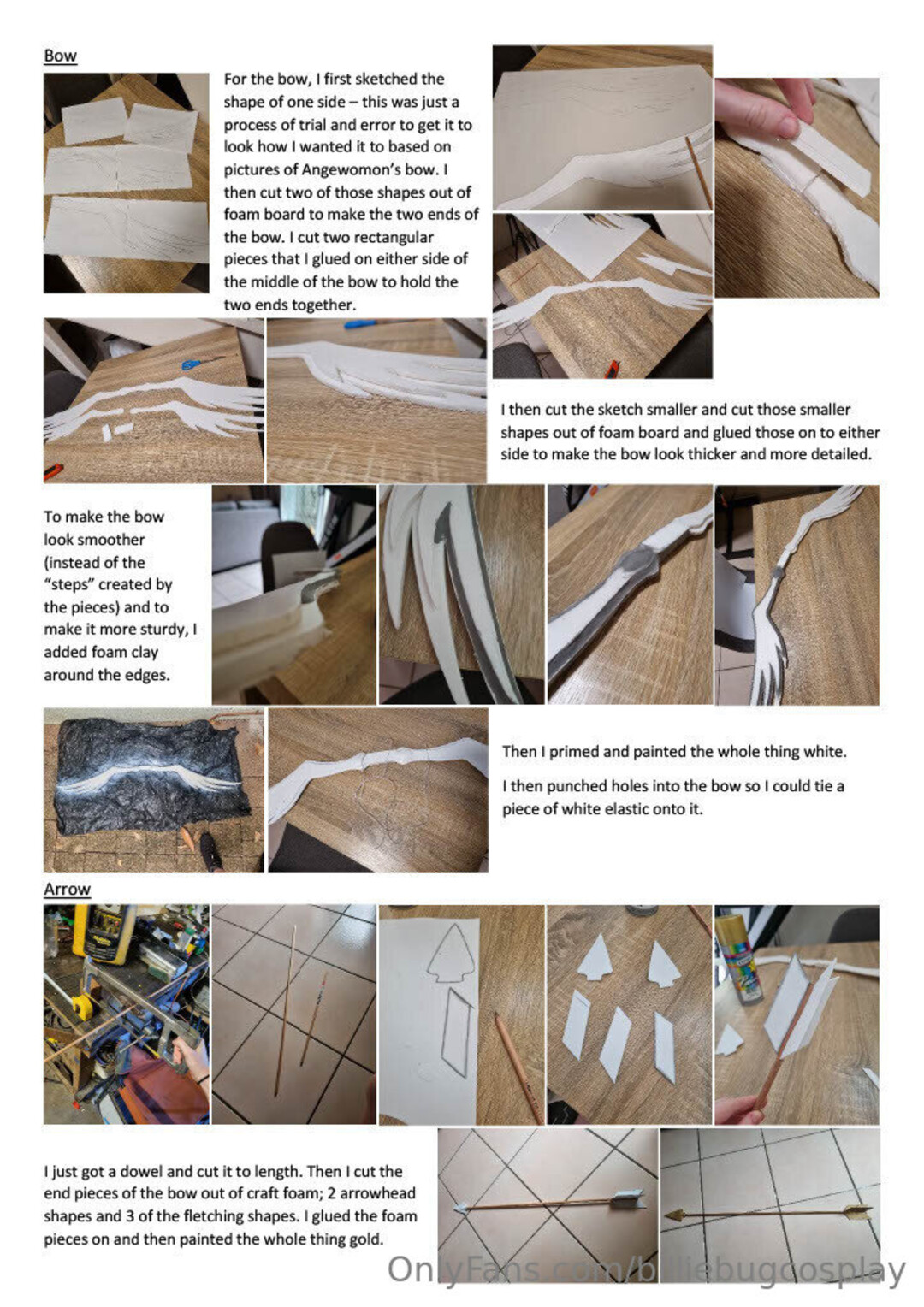 Bow

For the bow, I first sketched the shape of one side – this was just a process of trial and error to get it to look how I wanted it to based on pictures of Angewomon's bow. I then cut two of those shapes out of foam board to make the two ends of the bow. I cut two rectangular pieces that I glued on either side of the middle of the bow to hold the two ends together.

I then cut the sketch smaller and cut those smaller shapes out of foam board and glued those on to either side to make the bow look thicker and more detailed.

To make the bow look smoother (instead of the "steps" created by the pieces) and to make it more sturdy, I added foam clay around the edges.

Then I primed and painted the whole thing white.

I then punched holes into the bow so I could tie a piece of white elastic onto it.

Arrow

I just got a dowel and cut it to length. Then I cut the end pieces of the bow out of craft foam; 2 arrowhead shapes and 3 of the fletching shapes. I glued the foam pieces on and then painted the whole thing gold.

OnlyFans.com/billiebugcosplay